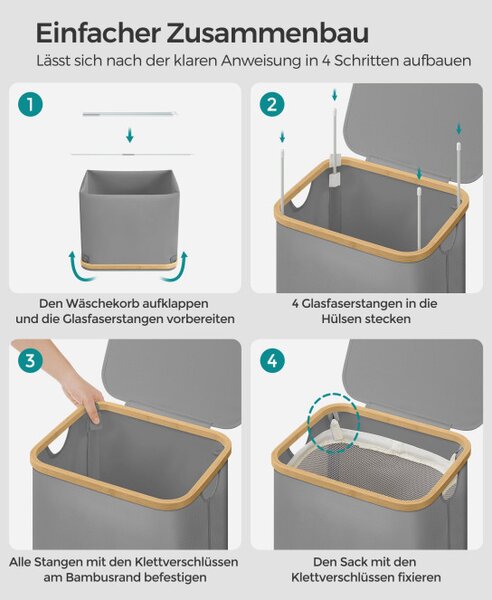 Einfacher Zusammenbau

Lässt sich nach der klaren Anweisung in 4 Schritten aufbauen

1

Den Wäschekorb aufklappen und die Glasfaserstangen vorbereiten

2

4 Glasfaserstangen in die Hülsen stecken

3

Alle Stangen mit den Klettverschlüssen am Bambusrand befestigen

4

Den Sack mit den Klettverschlüssen fixieren