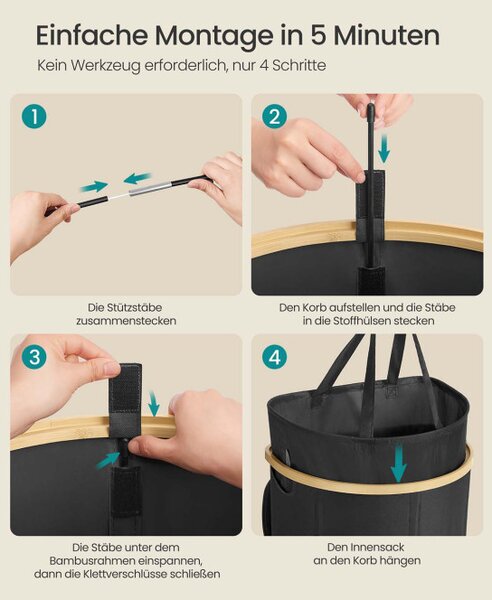 Einfache Montage in 5 Minuten

Kein Werkzeug erforderlich, nur 4 Schritte

1

Die Stützstäbe zusammenstecken

2

Den Korb aufstellen und die Stäbe in die Stoffhülsen stecken

3

Die Stäbe unter dem Bambusrahmen einspannen, dann die Klettverschlüsse schließen

4

Den Innensack an den Korb hängen