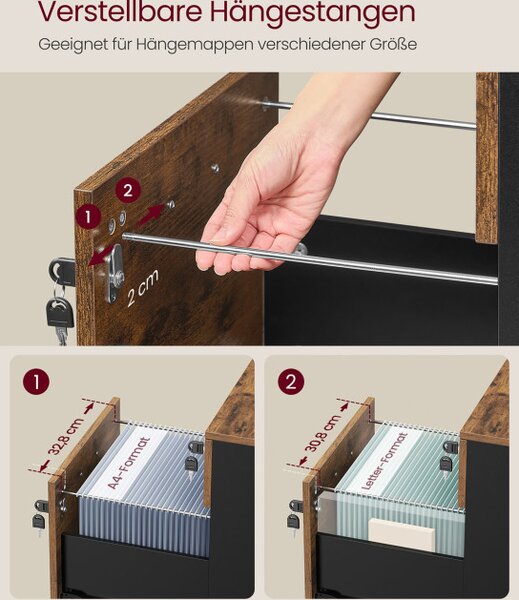 Verstellbare Hängestangen

Geeignet für Hängemappen verschiedener Größe

2

1

2 cm

1

32,8 cm

A4-Format

2

30,8 cm

Letter-Format