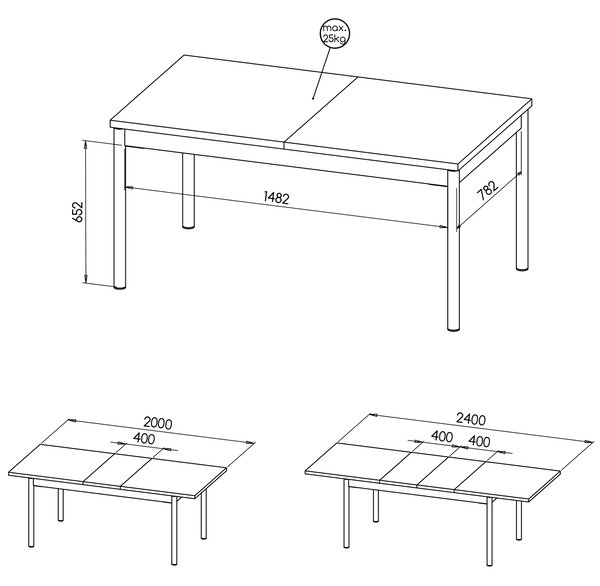 max.
25kg

652

1482

782

2000

400

2400

400

400