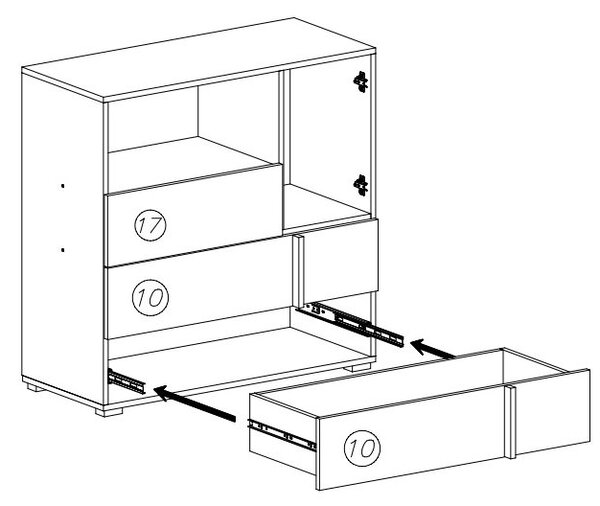 17
10
10