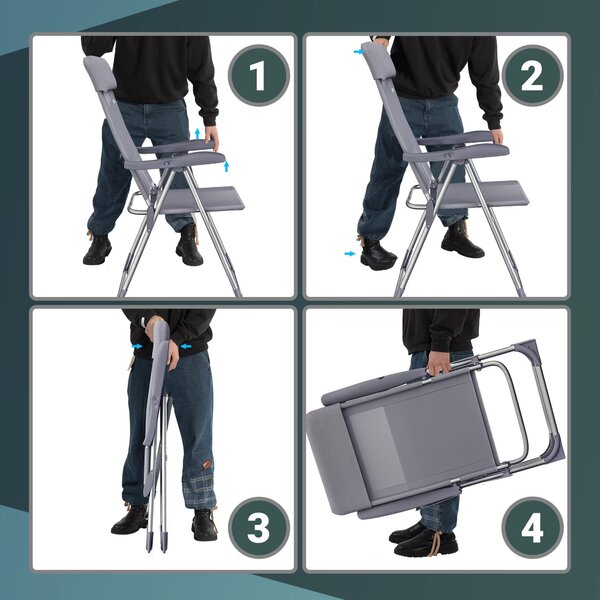 1
2
3
4