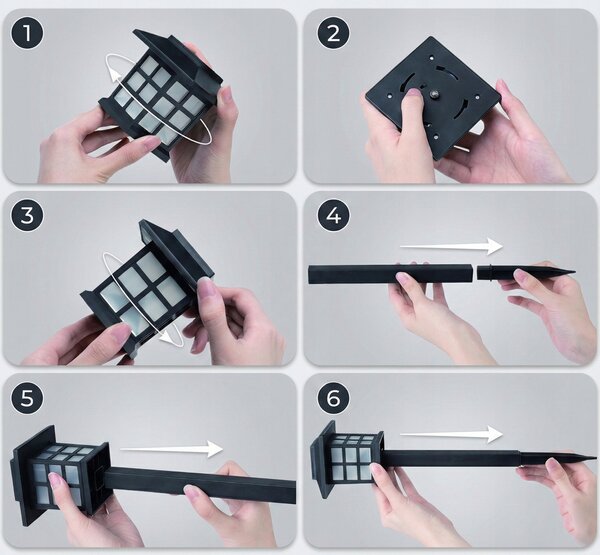 1

2

3

4

5

6