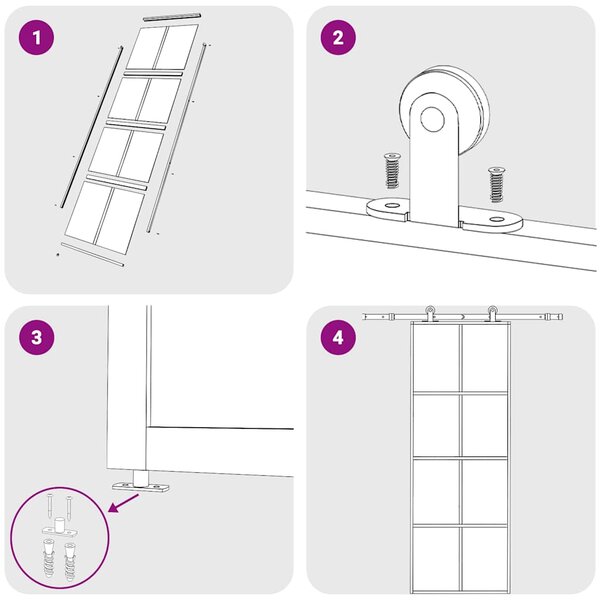 1

2

3

4