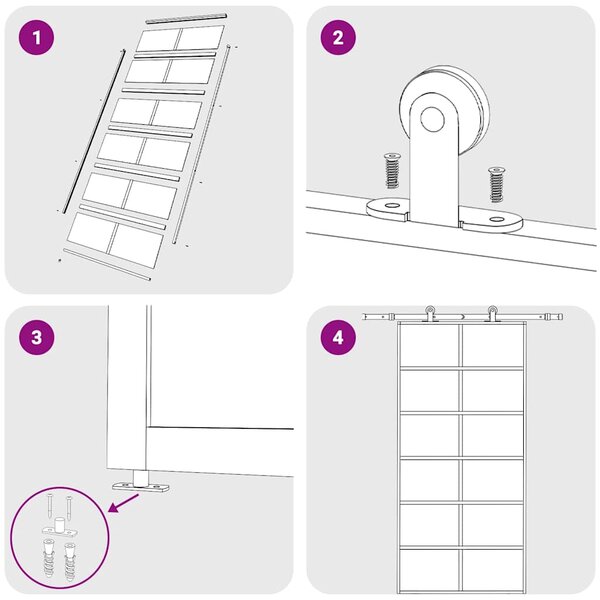 1
2
3
4