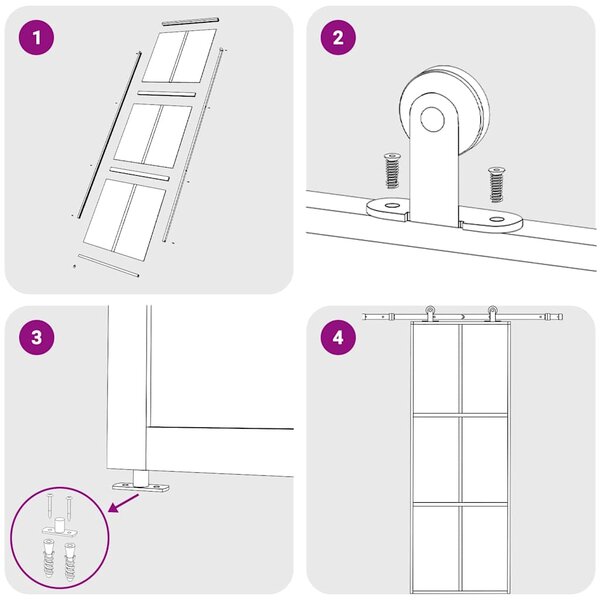 1

2

3

4