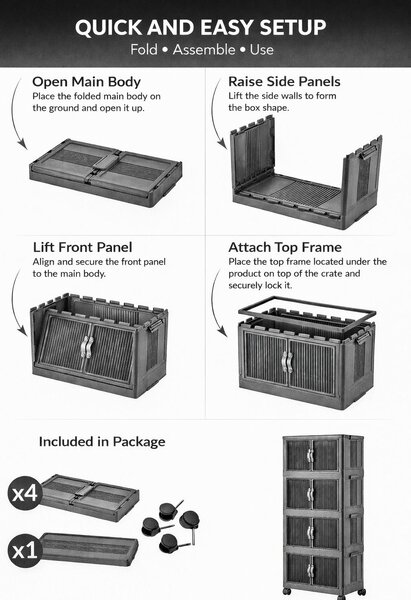 QUICK AND EASY SETUP
Fold • Assemble • Use

Open Main Body
Place the folded main body on the ground and open it up.

Raise Side Panels
Lift the side walls to form the box shape.

Lift Front Panel
Align and secure the front panel to the main body.

Attach Top Frame
Place the top frame located under the product on top of the crate and securely lock it.

Included in Package

x4

x1