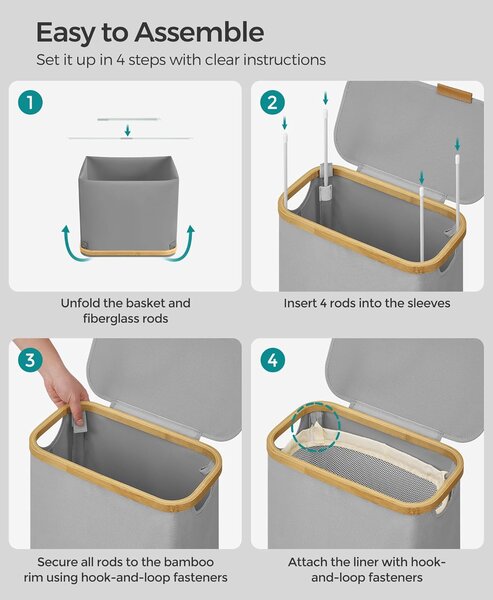 Easy to Assemble
Set it up in 4 steps with clear instructions

1
Unfold the basket and fiberglass rods

2
Insert 4 rods into the sleeves

3
Secure all rods to the bamboo rim using hook-and-loop fasteners

4
Attach the liner with hook-and-loop fasteners