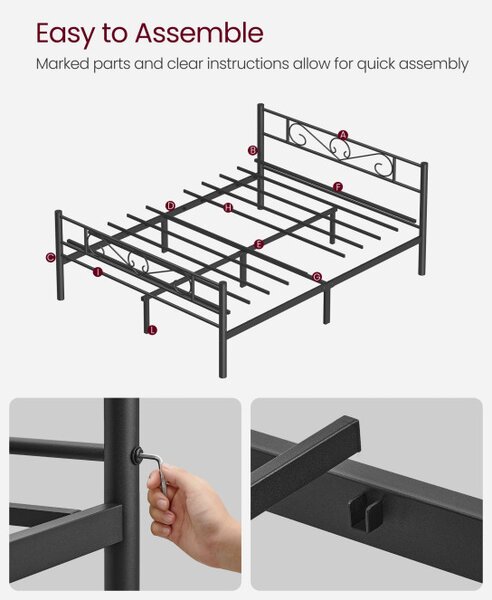 Easy to Assemble

Marked parts and clear instructions allow for quick assembly

A
B
F
D
H
E
C
I
G
L