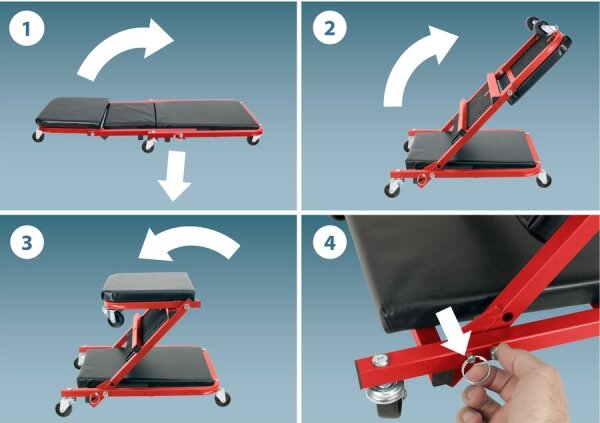 1

2

3

4