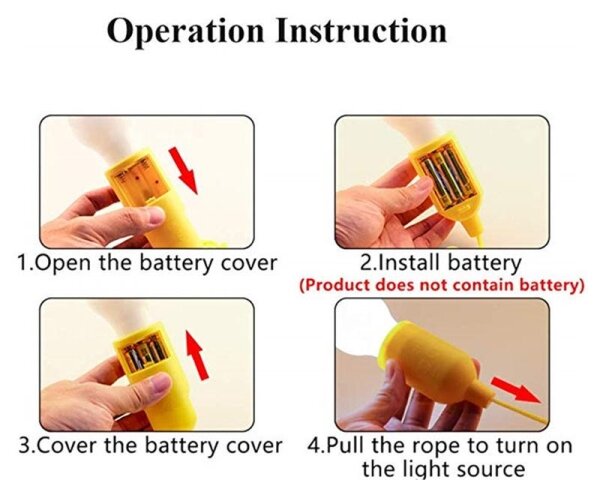 Operation Instruction

1.Open the battery cover

2.Install battery
(Product does not contain battery)

3.Cover the battery cover

4.Pull the rope to turn on the light source