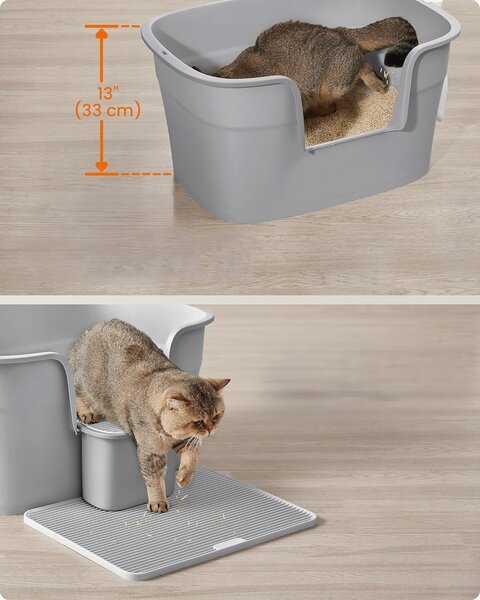 13"
(33 cm)