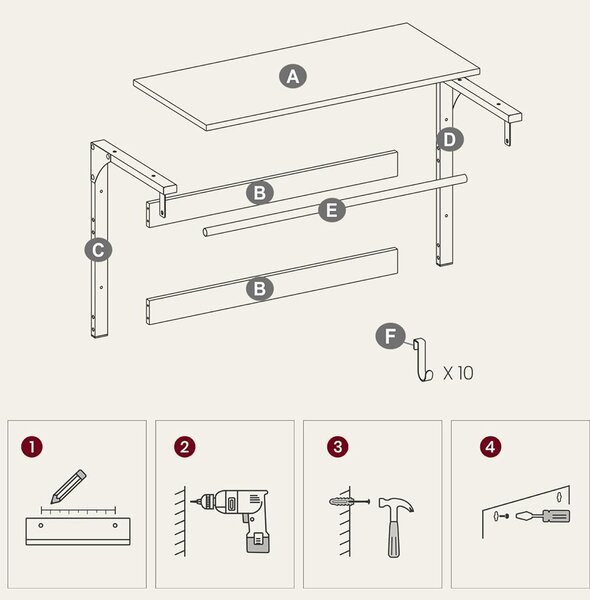 A

D

B

E

C

B

F

X 10

1

2

3

4