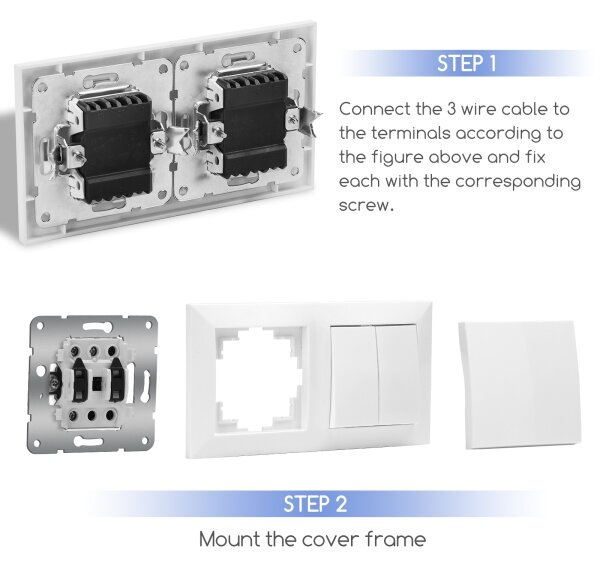 STEP 1

Connect the 3 wire cable to the terminals according to the figure above and fix each with the corresponding screw.

STEP 2

Mount the cover frame