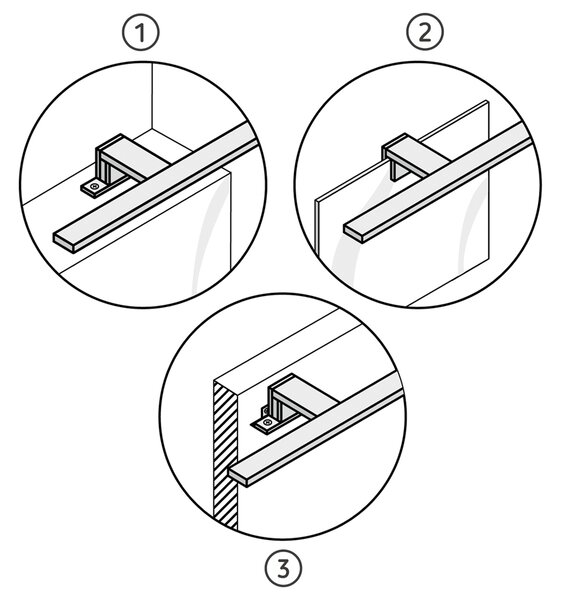 1

2

3