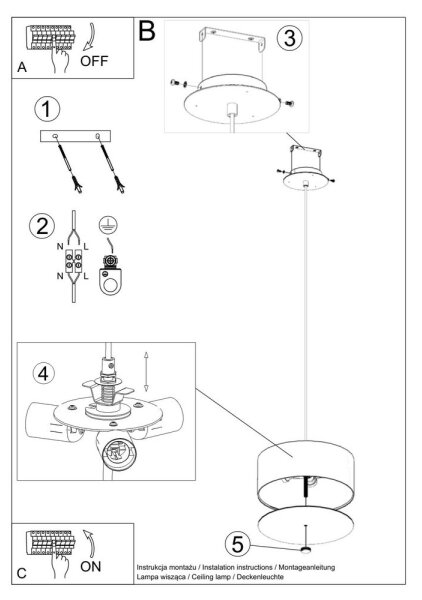 A
OFF

B

3

1

2

N L
N L

4

5

C
ON

Instrukcja montażu / Instalation instructions / Montageanleitung
Lampa wisząca / Ceiling lamp / Deckenleuchte