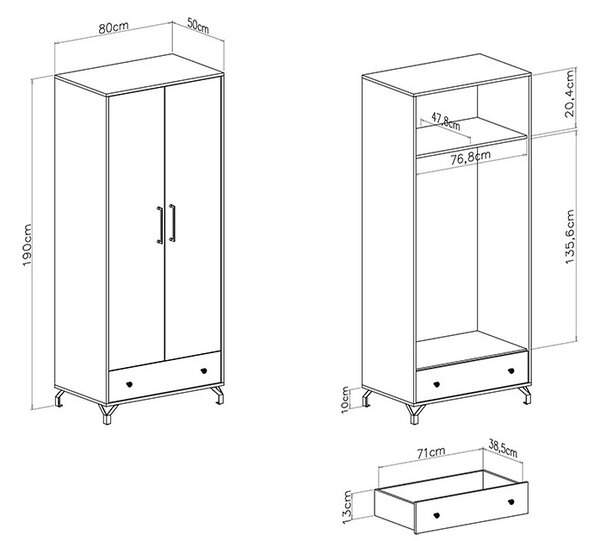 80cm
50cm
190cm
20,4cm
47,8cm
76,8cm
135,6cm
10cm
71cm
38,5cm
13cm