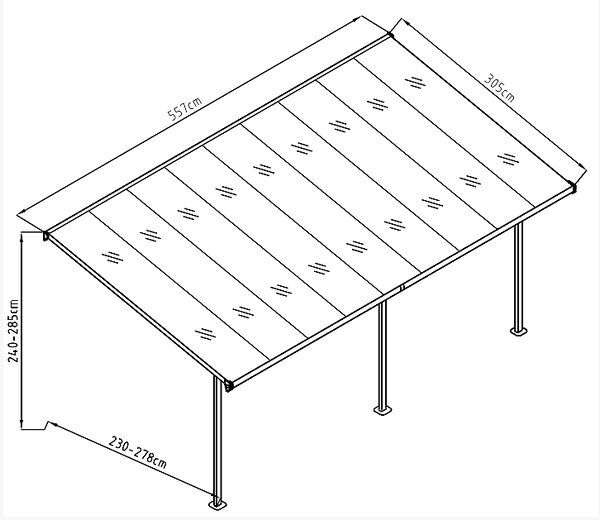 557cm

305cm

240-285cm

230-278cm