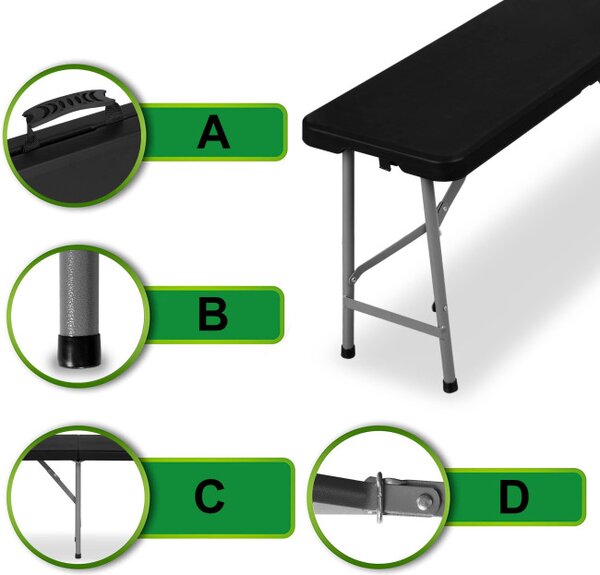 A

B

C

D