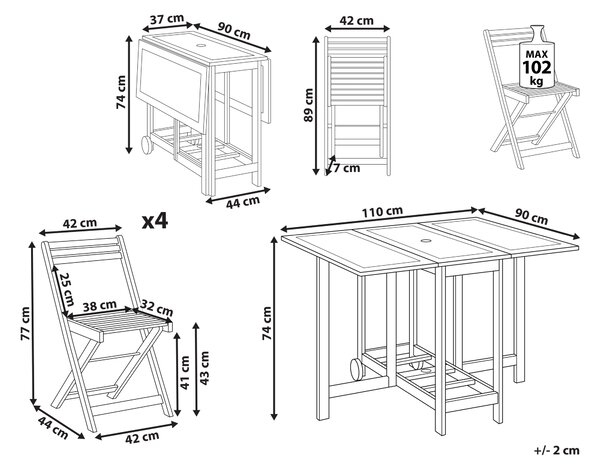 37 cm
90 cm
74 cm
44 cm
42 cm
89 cm
7 cm
MAX
102
kg
x4
42 cm
25 cm
38 cm
32 cm
77 cm
41 cm
43 cm
44 cm
42 cm
110 cm
90 cm
74 cm
+/- 2 cm