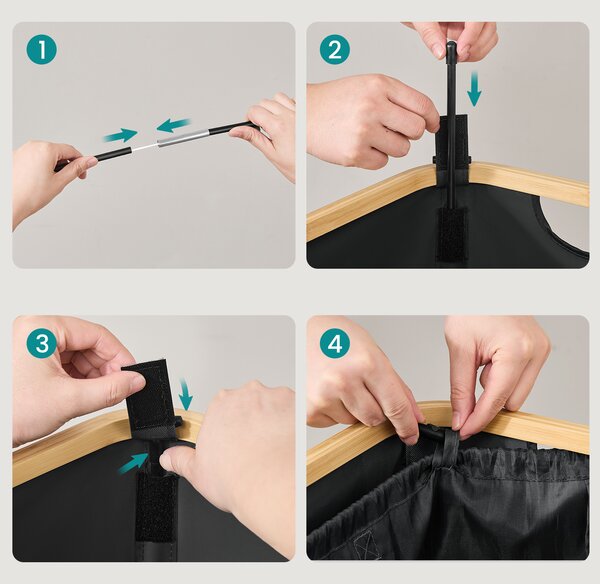 1

2

3

4