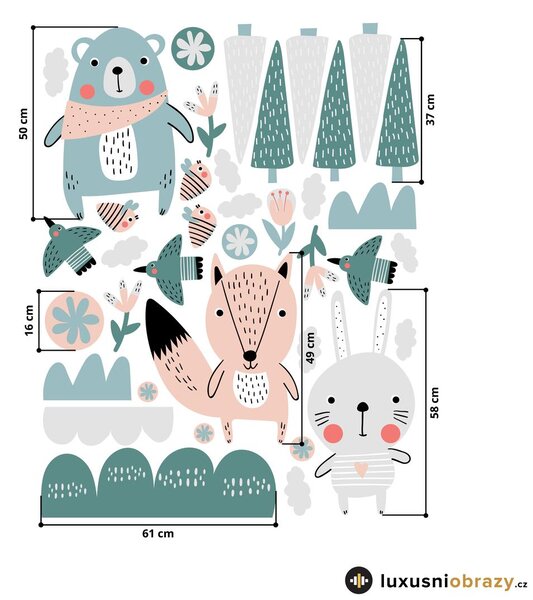 50 cm

37 cm

16 cm

49 cm

58 cm

61 cm

luxusniobrazy.cz