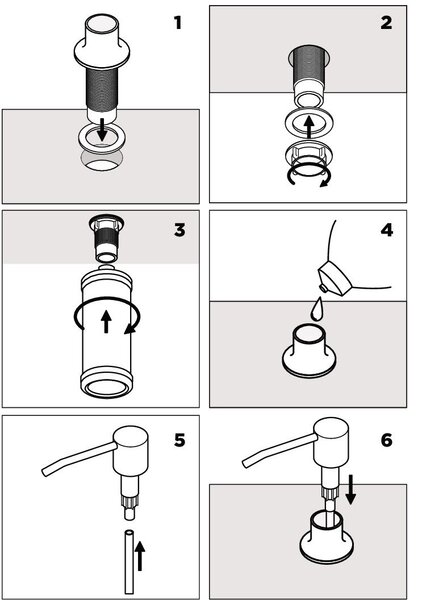 1

2

3

4

5

6