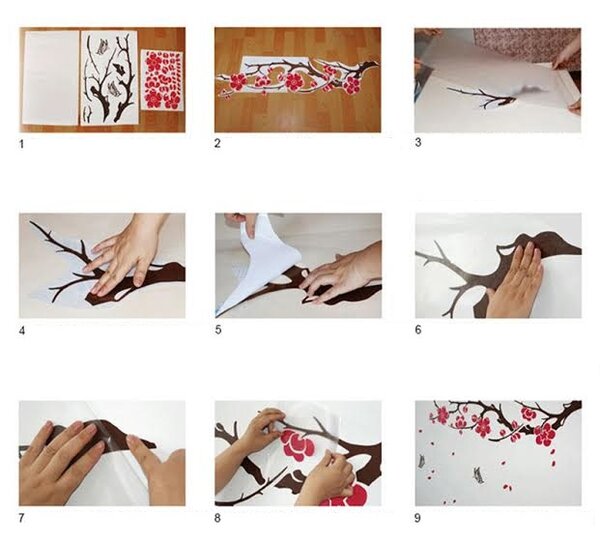 1

2

3

4

5

6

7

8

9