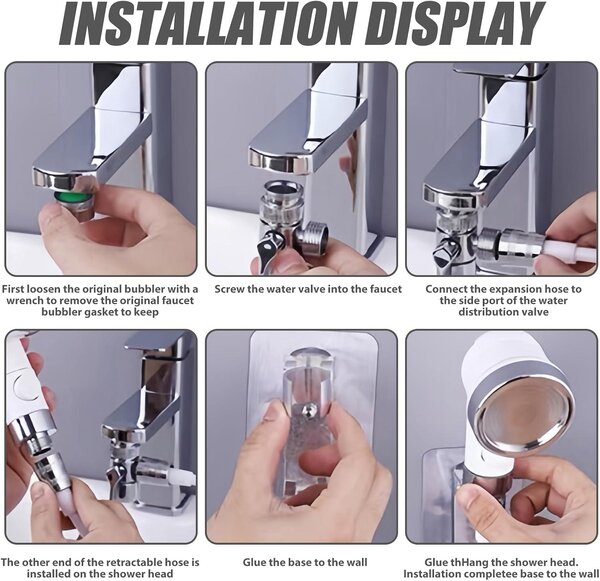 INSTALLATION DISPLAY

First loosen the original bubbler with a wrench to remove the original faucet bubbler gasket to keep

Screw the water valve into the faucet

Connect the expansion hose to the side port of the water distribution valve

The other end of the retractable hose is installed on the shower head

Glue the base to the wall

Glue thHang the shower head. Installation completee base to the wall