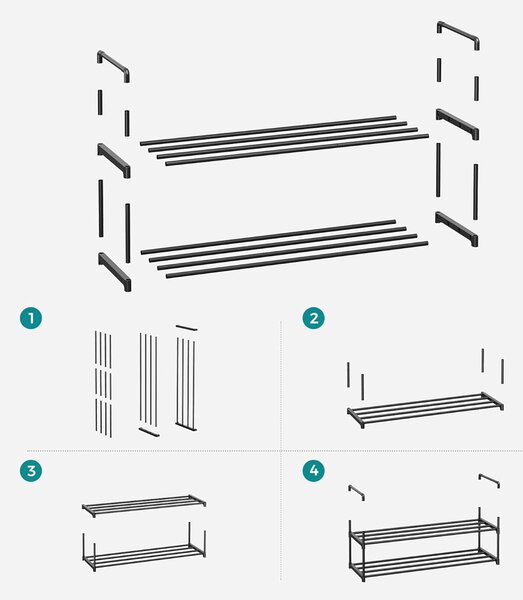 1
2
3
4