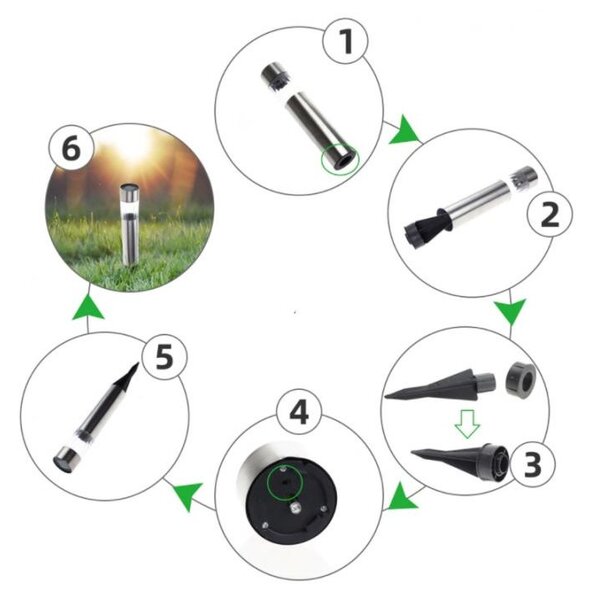 1
2
3
4
5
6