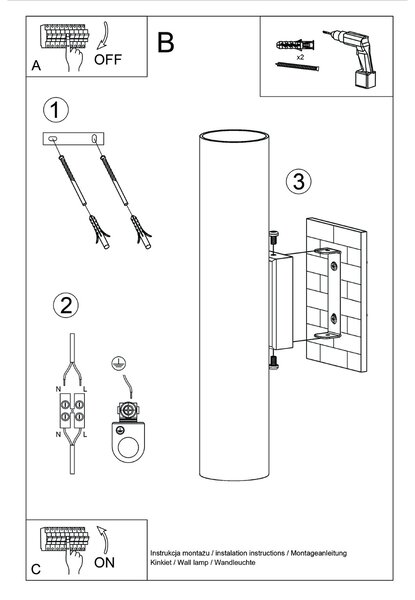 A OFF

B

x2

1

3

2

N L

N L

C ON

Instrukcja montażu / instalation instructions / Montageanleitung
Kinkiet / Wall lamp / Wandleuchte