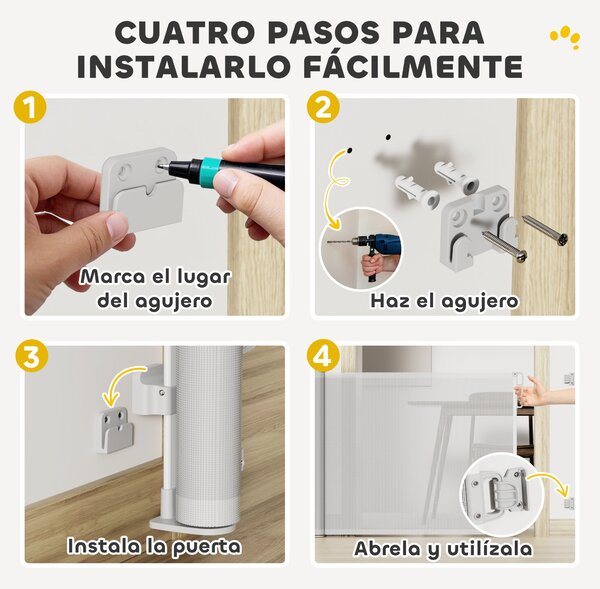 CUATRO PASOS PARA INSTALARLO FÁCILMENTE

1
Marca el lugar del agujero

2
Haz el agujero

3
Instala la puerta

4
Abrela y utilízala