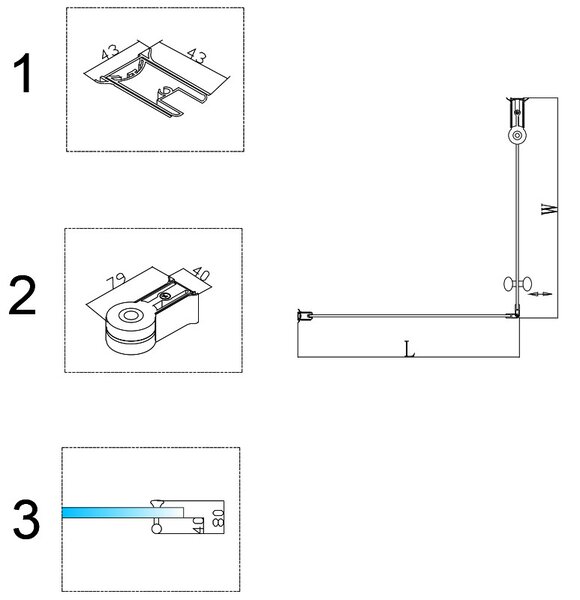 1
43
43

2
79
40

3
40
80

W
L