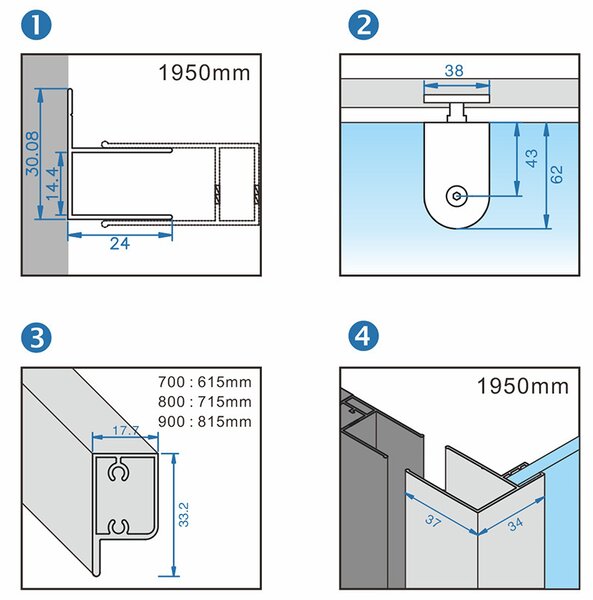 1

1950mm

30.08

14.4

24

2

38

43

62

3

700 : 615mm
800 : 715mm
900 : 815mm

17.7

33.2

4

1950mm

37

34