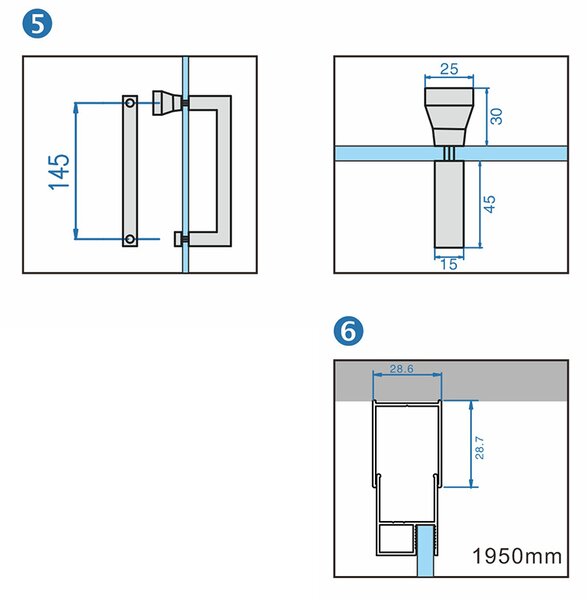 5

145

25

30

45

15

6

28.6

28.7

1950mm