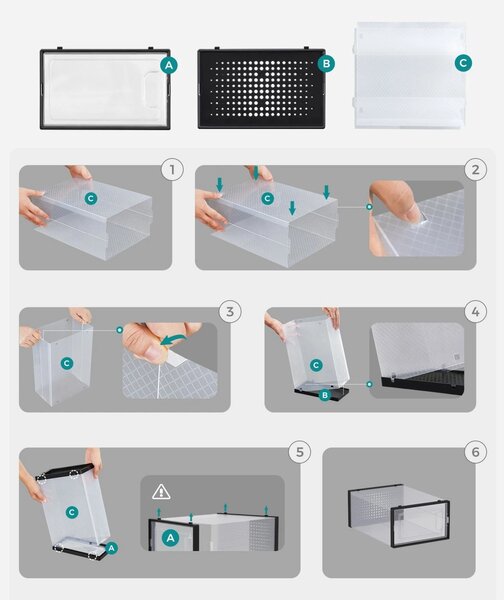 A
B
C
1
C
2
C
3
C
4
C
B
5
C
A
A
6