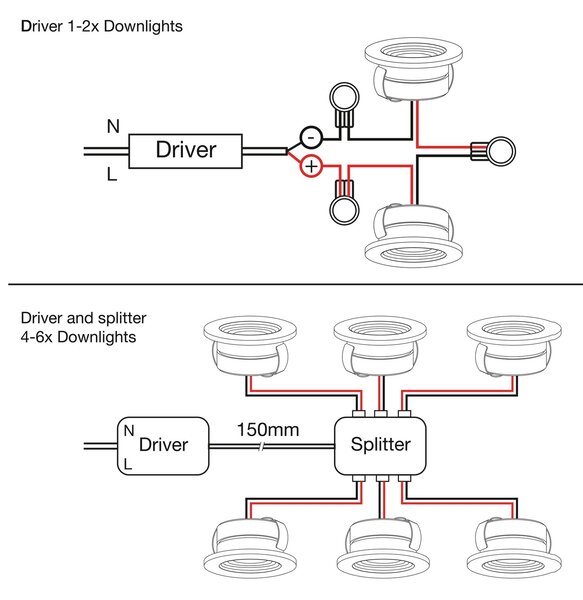 Driver 1-2x Downlights

N

Driver

L

-

+

Driver and splitter
4-6x Downlights

N
Driver
L

150mm

Splitter