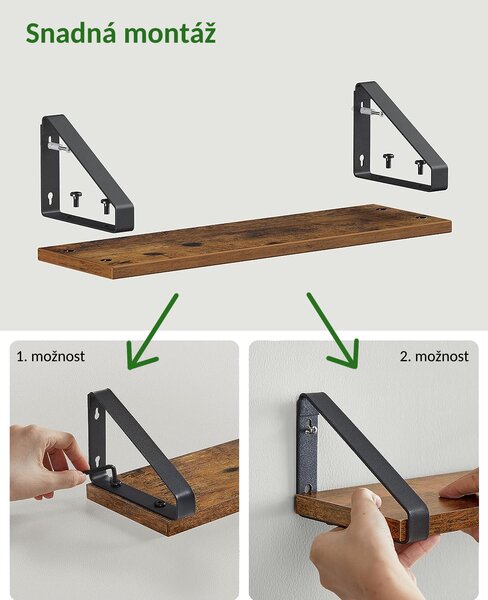 Snadná montáž

1. možnost

2. možnost