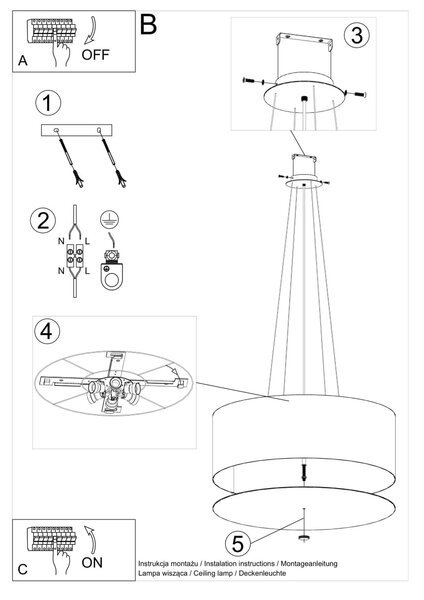 A
OFF

B

1

2
N
L
N
L

3

4

5

C
ON

Instrukcja montażu / Instalation instructions / Montageanleitung
Lampa wisząca / Ceiling lamp / Deckenleuchte