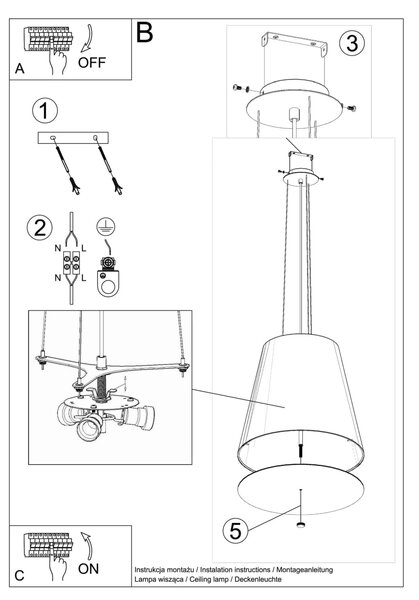 A
OFF
B
3
1
2
N L
N L
5
C
ON
Instrukcja montażu / Instalation instructions / Montageanleitung
Lampa wisząca / Ceiling lamp / Deckenleuchte