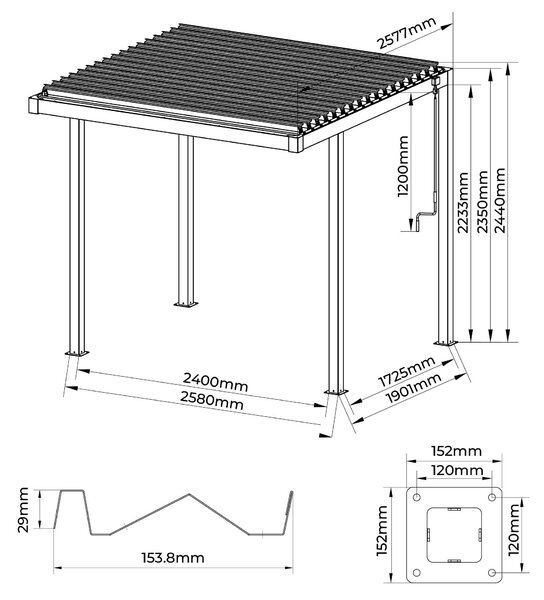 2577mm

1200mm

2233mm

2350mm

2440mm

2400mm

2580mm

1725mm

1901mm

29mm

153.8mm

152mm

120mm

152mm

120mm