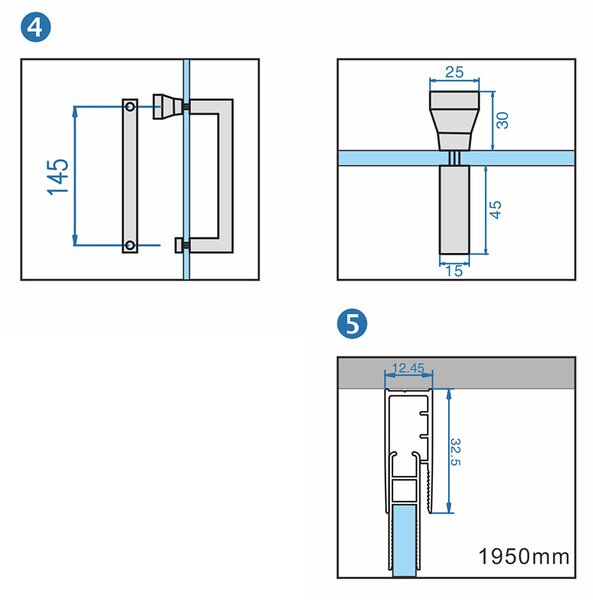 4

145

25

30

45

15

5

12.45

32.5

1950mm