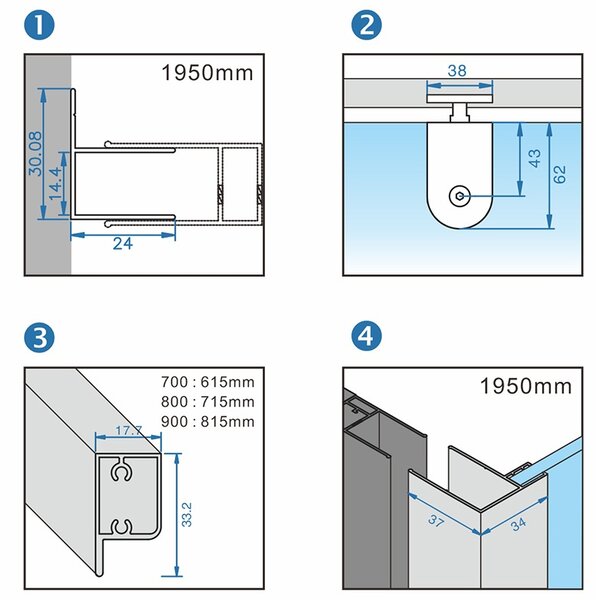 1

1950mm

30.08

14.4

24

2

38

43

62

3

700 : 615mm
800 : 715mm
900 : 815mm

17.7

33.2

4

1950mm

37

34