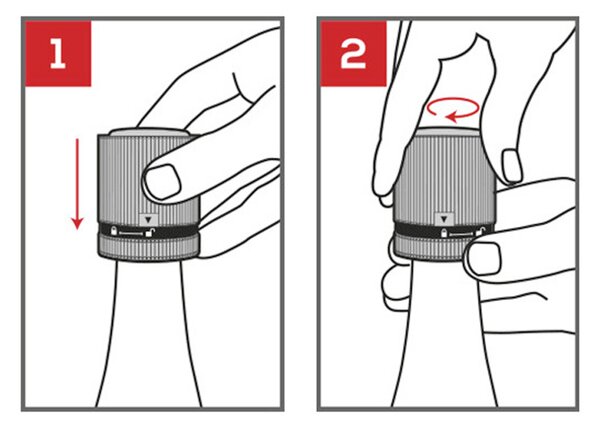 1

2