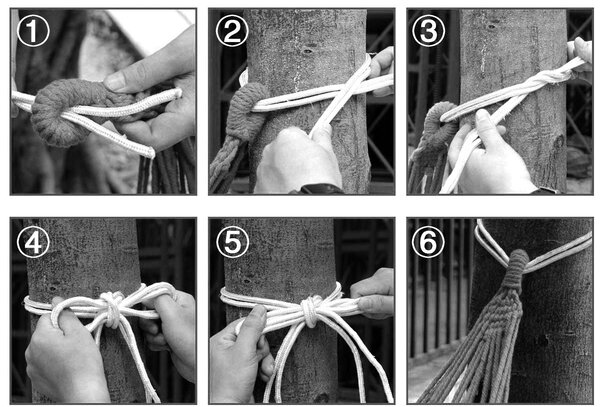 ①
②
③
④
⑤
⑥