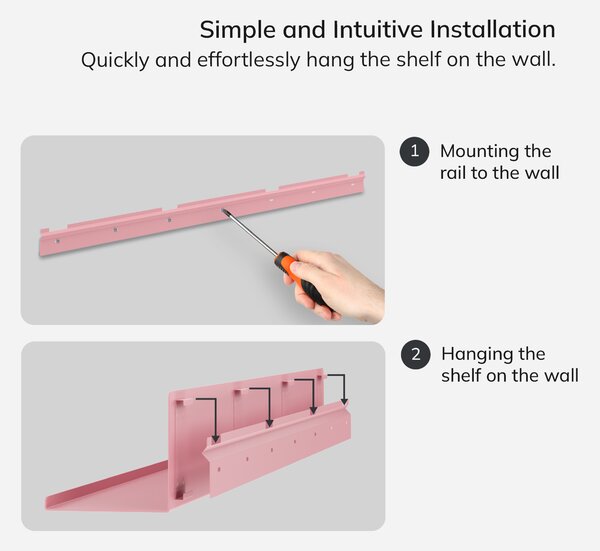 Simple and Intuitive Installation
Quickly and effortlessly hang the shelf on the wall.

1 Mounting the rail to the wall

2 Hanging the shelf on the wall