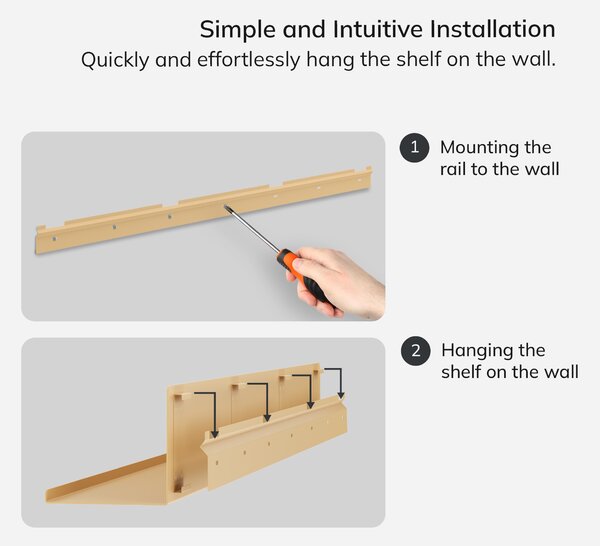 Simple and Intuitive Installation
Quickly and effortlessly hang the shelf on the wall.

1 Mounting the rail to the wall

2 Hanging the shelf on the wall