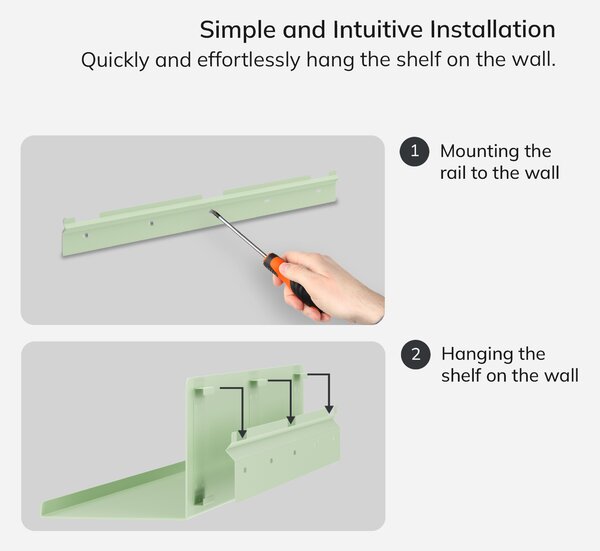 Simple and Intuitive Installation
Quickly and effortlessly hang the shelf on the wall.

1 Mounting the rail to the wall

2 Hanging the shelf on the wall