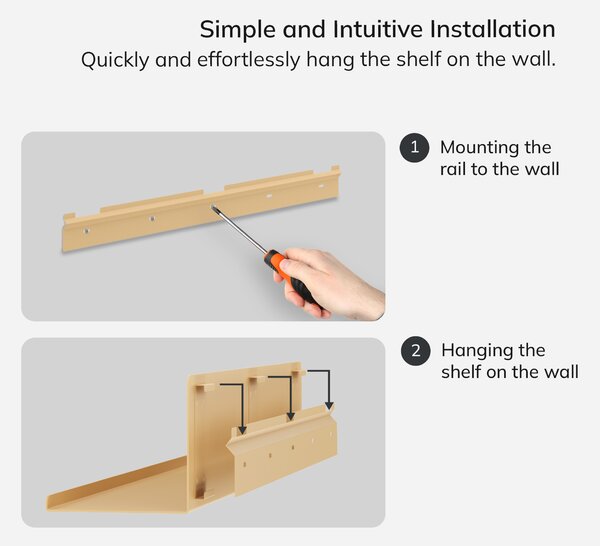 Simple and Intuitive Installation
Quickly and effortlessly hang the shelf on the wall.

1 Mounting the rail to the wall

2 Hanging the shelf on the wall